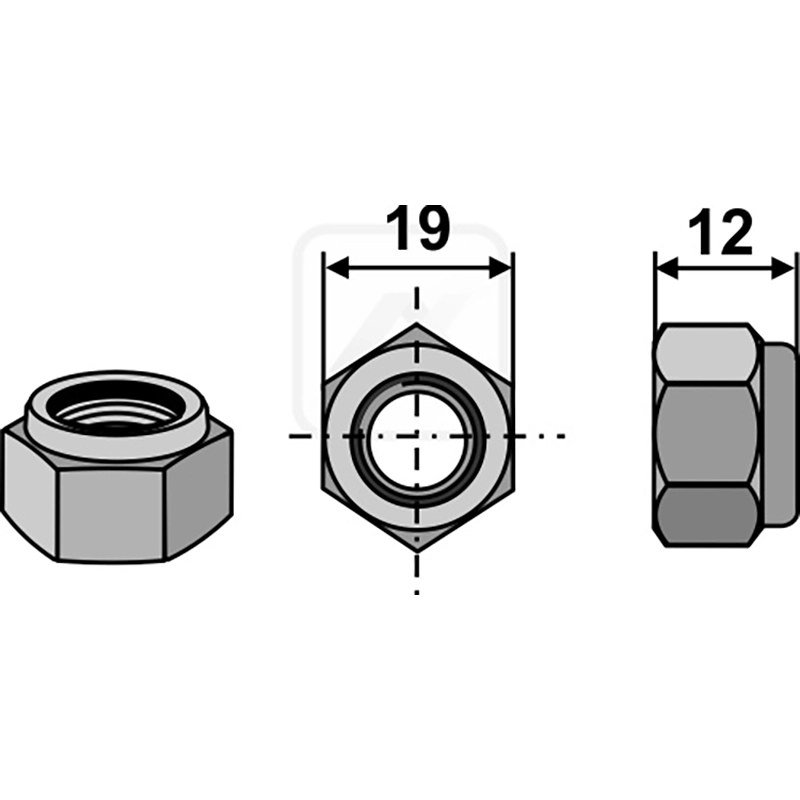 19

12