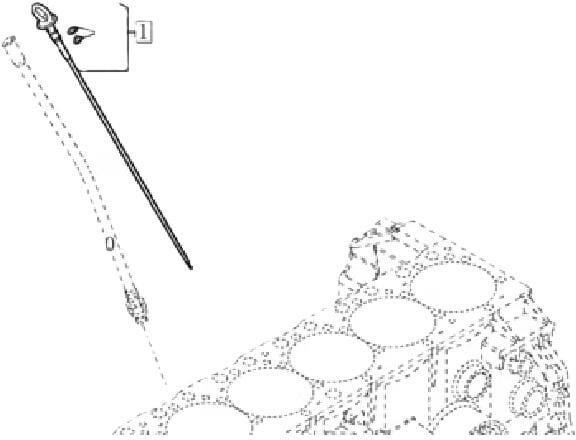 1